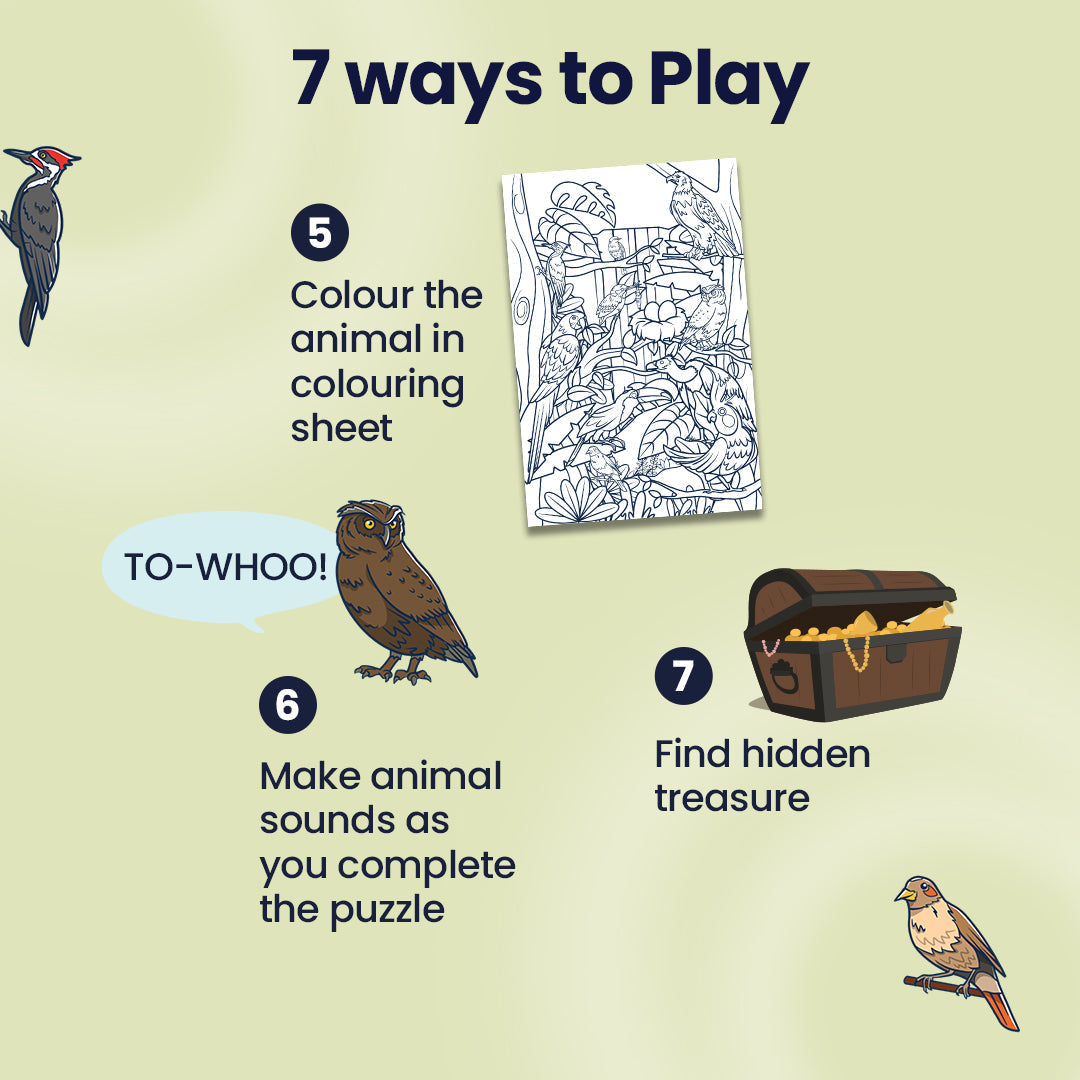 7 ways to Play

5
Colour the animal in colouring sheet

TO-WHOO!

6
Make animal sounds as you complete the puzzle

7
Find hidden treasure