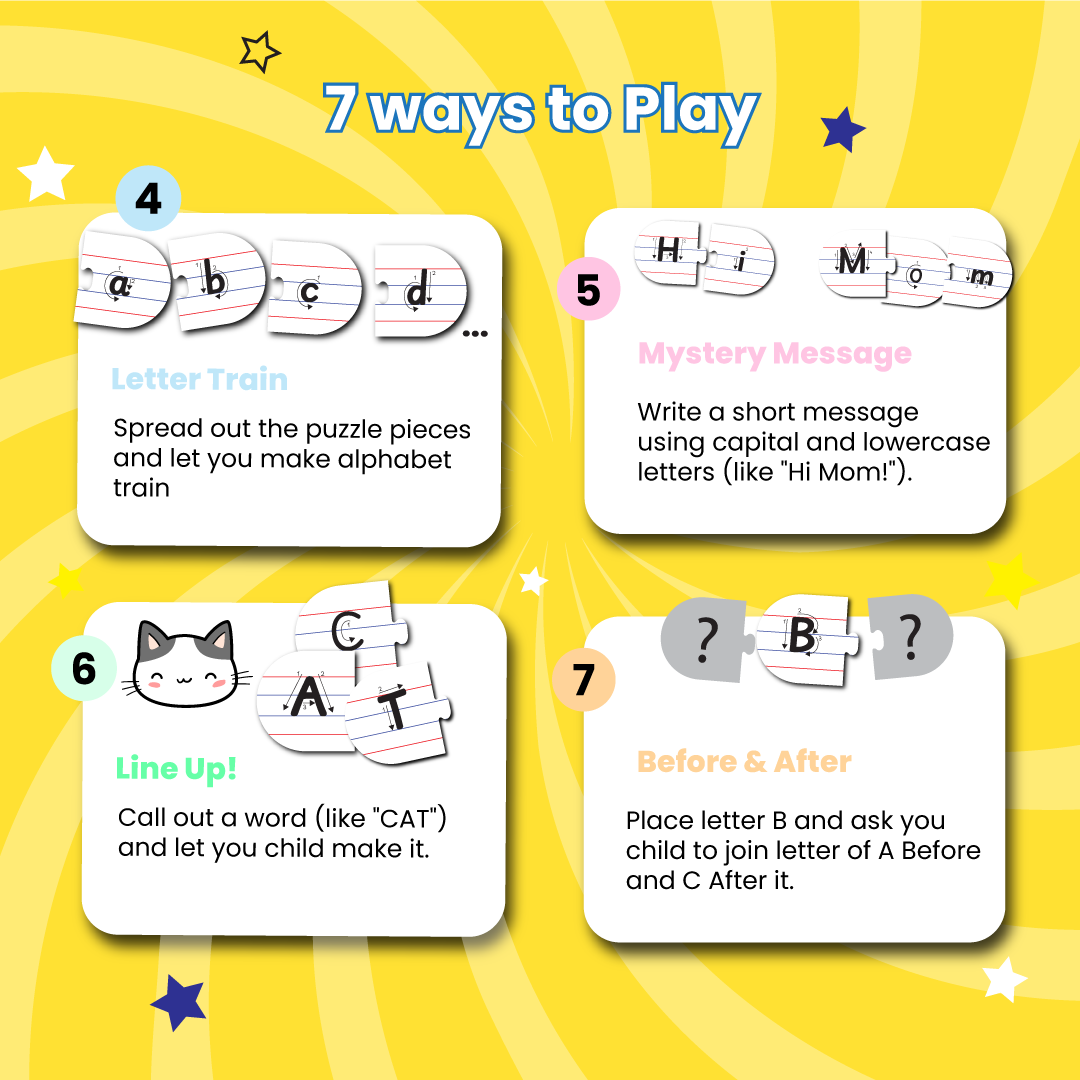 7 ways to Play

4

a b c d ...

Letter Train

Spread out the puzzle pieces and let you make alphabet train

5

H i M o m

Mystery Message

Write a short message using capital and lowercase letters (like "Hi Mom!").

6

C A T

Line Up!

Call out a word (like "CAT") and let you child make it.

7

? B ?

Before & After

Place letter B and ask you child to join letter of A Before and C After it.