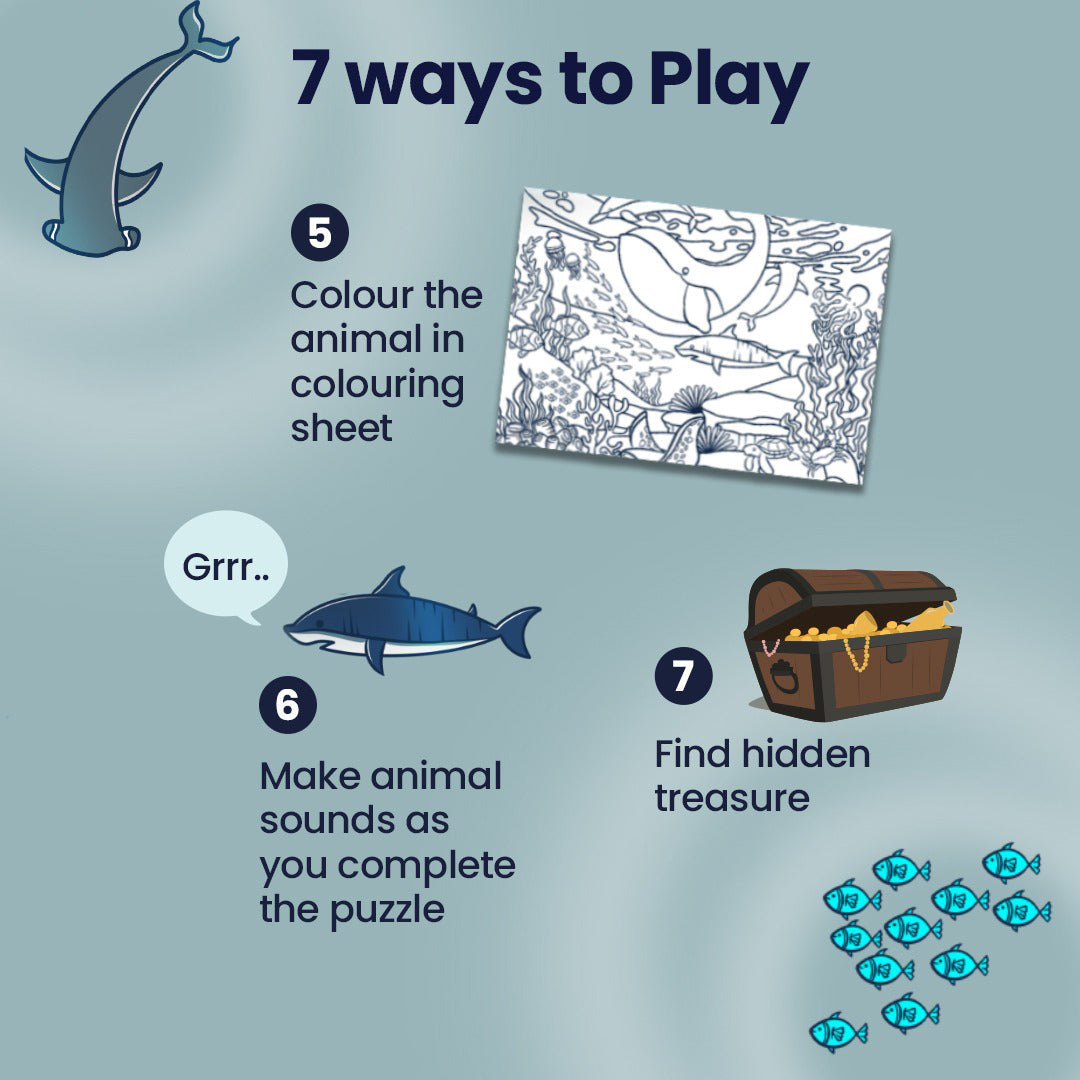 7 ways to Play

5
Colour the animal in colouring sheet

Grrr..

6
Make animal sounds as you complete the puzzle

7
Find hidden treasure